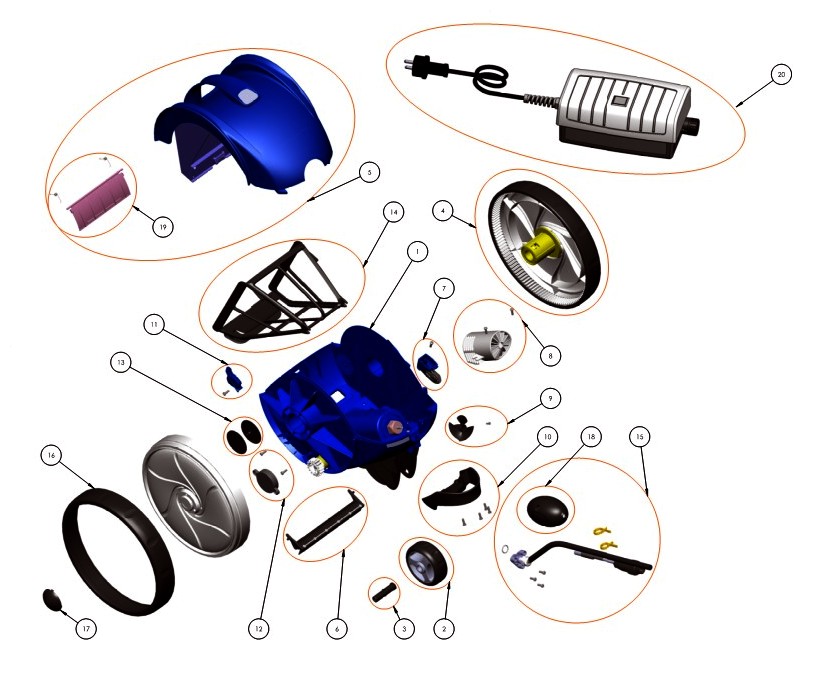 20
5
19
14
4
1
7
11
8
13
9
10
18
15
16
12
6
3
2
17